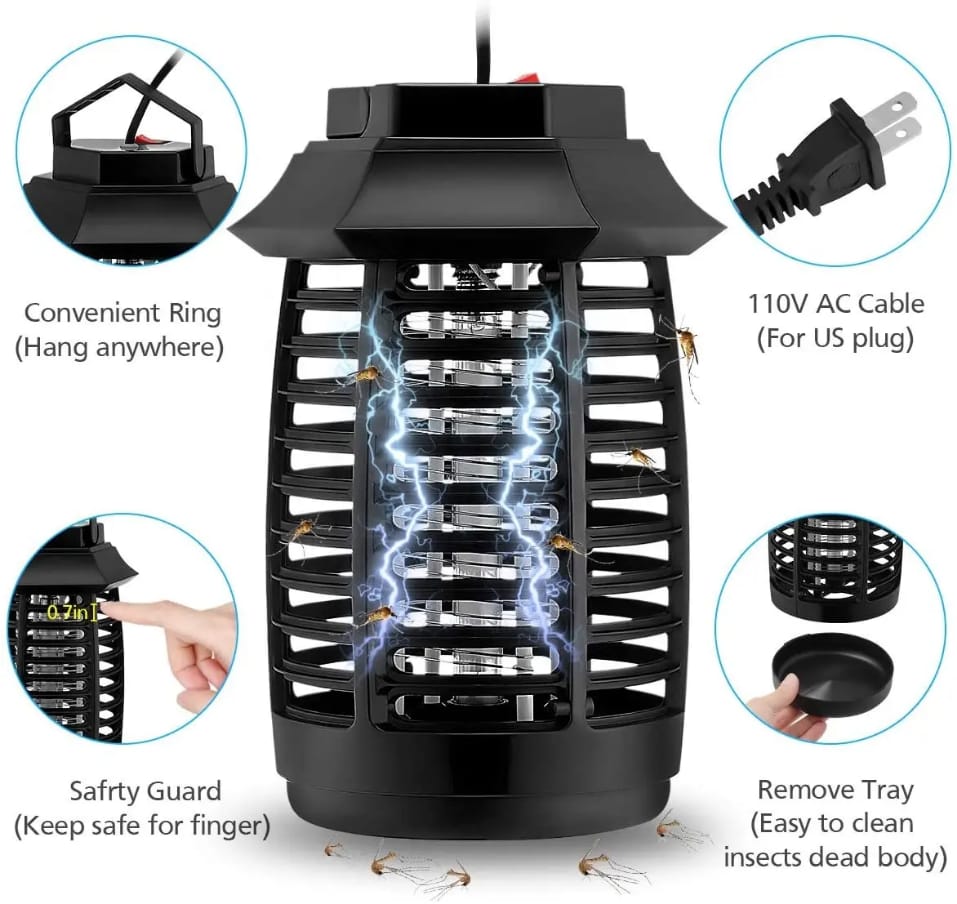 Convenient Ring
(Hang anywhere)

110V AC Cable
(For US plug)

0.7in

Safrty Guard
(Keep safe for finger)

Remove Tray
(Easy to clean insects dead body)